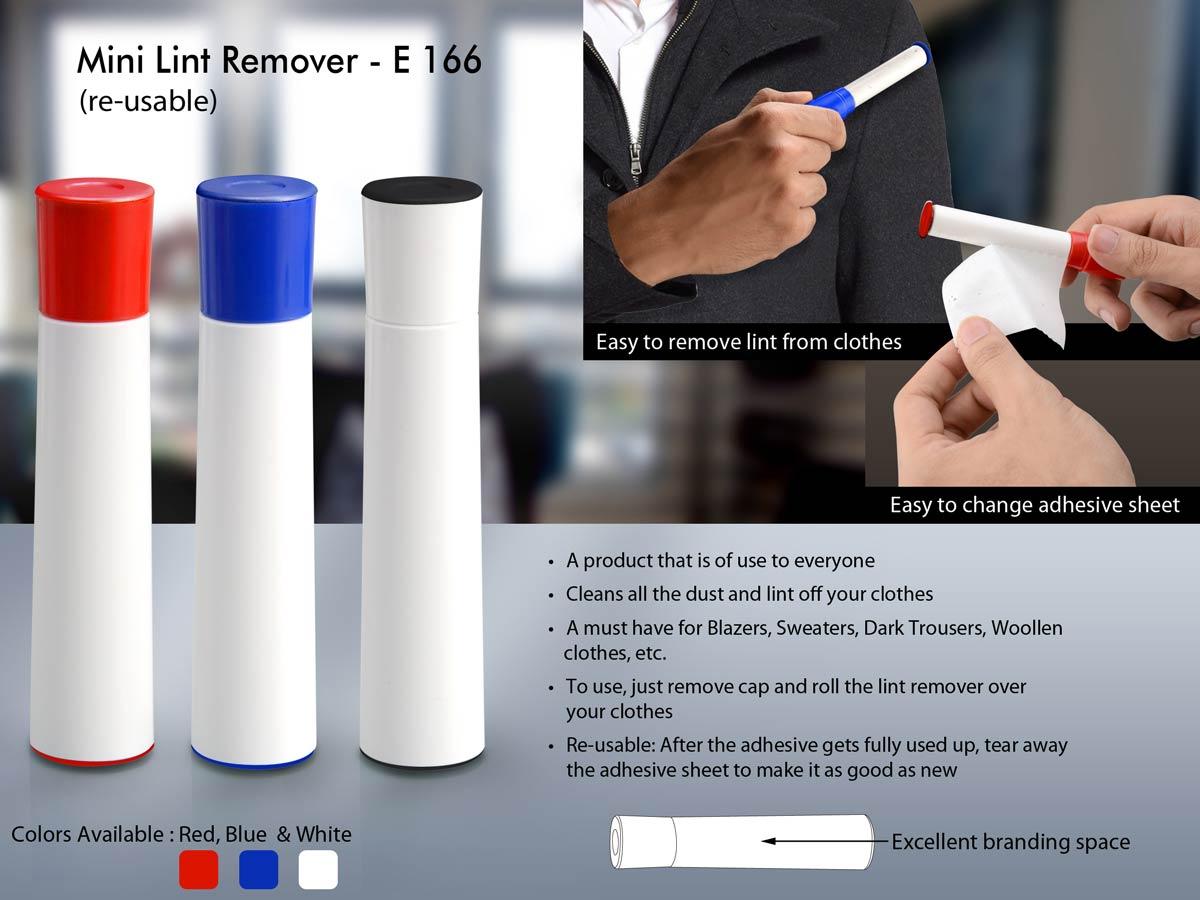 Mini Lint Remover - E 166
(re-usable)

Easy to remove lint from clothes

Easy to change adhesive sheet

• A product that is of use to everyone
• Cleans all the dust and lint off your clothes
• A must have for Blazers, Sweaters, Dark Trousers, Woollen clothes, etc.
• To use, just remove cap and roll the lint remover over your clothes
• Re-usable: After the adhesive gets fully used up, tear away the adhesive sheet to make it as good as new

Colors Available : Red, Blue & White

Excellent branding space